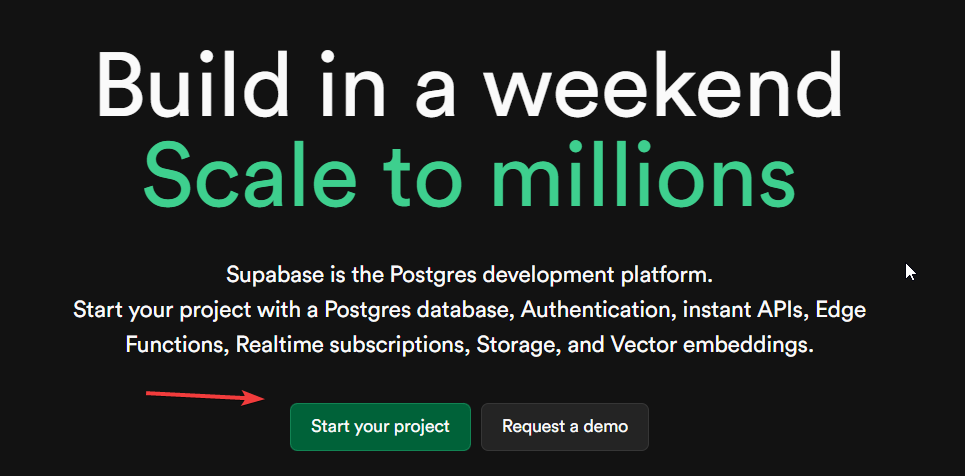 Build in a weekend
Scale to millions

Supabase is the Postgres development platform.
Start your project with a Postgres database, Authentication, instant APIs, Edge Functions, Realtime subscriptions, Storage, and Vector embeddings.

Start your project

Request a demo